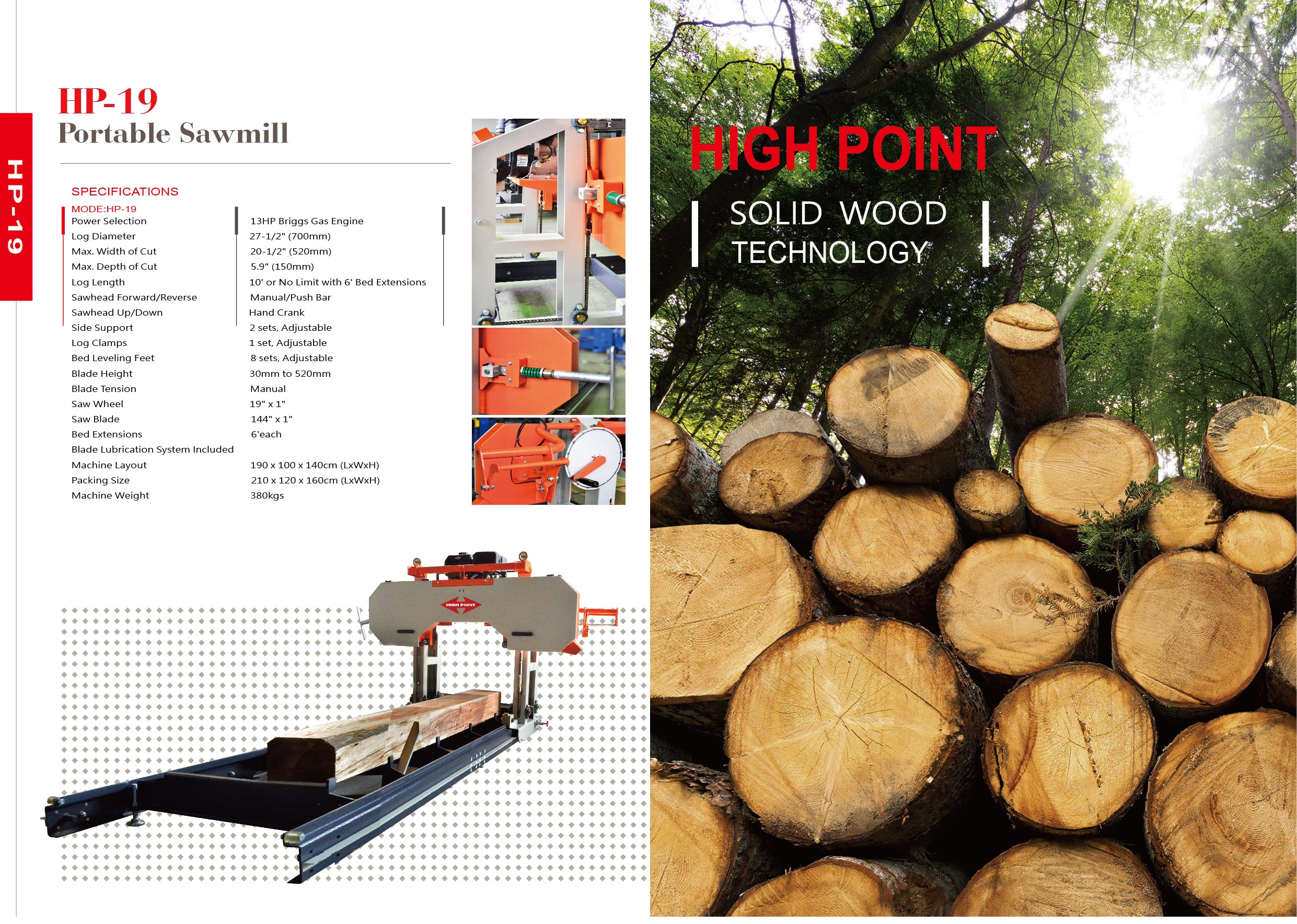 HP-19

HP-19
Portable Sawmill

SPECIFICATIONS

MODE:HP-19

| | |
|---|---|
| Power Selection | 13HP Briggs Gas Engine |
| Log Diameter | 27-1/2" (700mm) |
| Max. Width of Cut | 20-1/2" (520mm) |
| Max. Depth of Cut | 5.9" (150mm) |
| Log Length | 10' or No Limit with 6' Bed Extensions |
| Sawhead Forward/Reverse | Manual/Push Bar |
| Sawhead Up/Down | Hand Crank |
| Side Support | 2 sets, Adjustable |
| Log Clamps | 1 set, Adjustable |
| Bed Leveling Feet | 8 sets, Adjustable |
| Blade Height | 30mm to 520mm |
| Blade Tension | Manual |
| Saw Wheel | 19" x 1" |
| Saw Blade | 144" x 1" |
| Bed Extensions | 6'each |
| Blade Lubrication System Included | |
| Machine Layout | 190 x 100 x 140cm (LxWxH) |
| Packing Size | 210 x 120 x 160cm (LxWxH) |
| Machine Weight | 380kgs |

HIGH POINT

HIGH POINT
SOLID WOOD
TECHNOLOGY